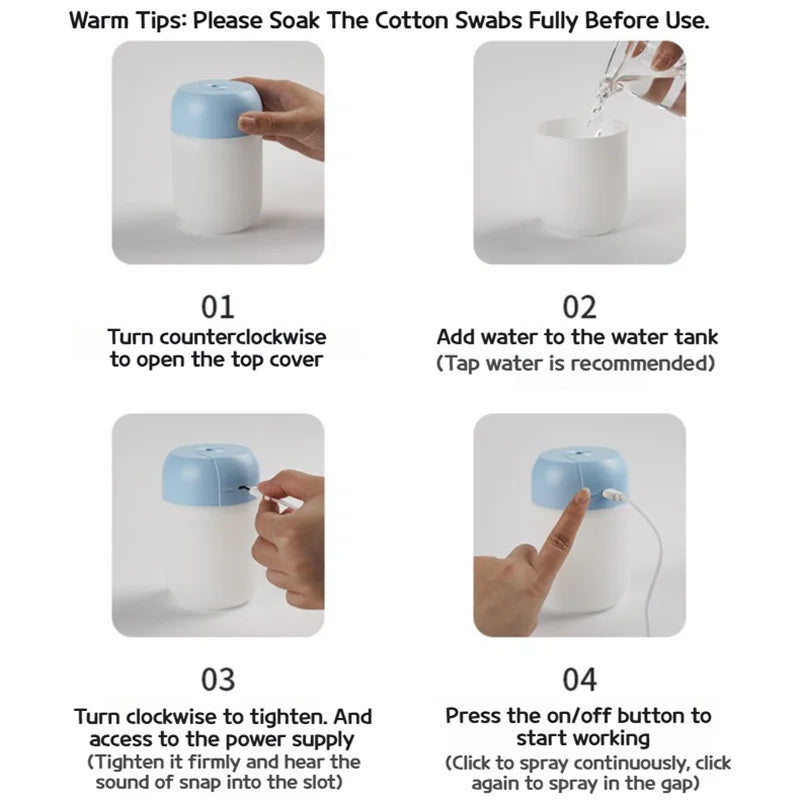 Warm Tips: Please Soak The Cotton Swabs Fully Before Use.

01
Turn counterclockwise to open the top cover

02
Add water to the water tank
(Tap water is recommended)

03
Turn clockwise to tighten. And access to the power supply
(Tighten it firmly and hear the sound of snap into the slot)

04
Press the on/off button to start working
(Click to spray continuously, click again to spray in the gap)